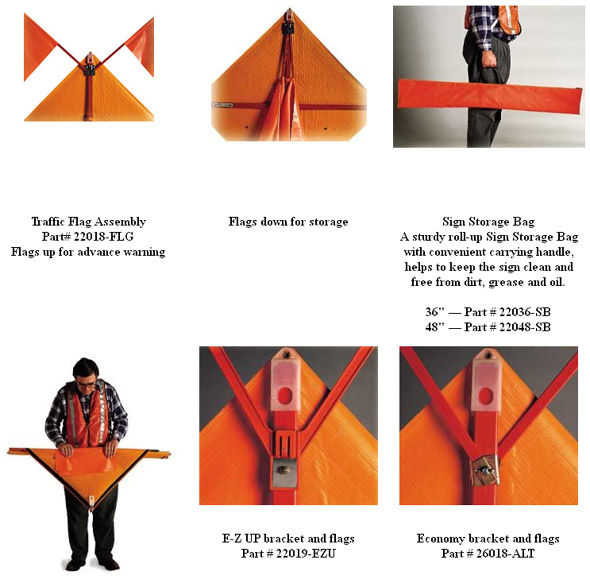 Traffic Flag Assembly
Part# 22018-FLG
Flags up for advance warning

Flags down for storage

Sign Storage Bag
A sturdy roll-up Sign Storage Bag with convenient carrying handle, helps to keep the sign clean and free from dirt, grease and oil.

36" — Part # 22036-SB
48" — Part # 22048-SB

E-Z UP bracket and flags
Part # 22019-EZU

Economy bracket and flags
Part # 26018-ALT